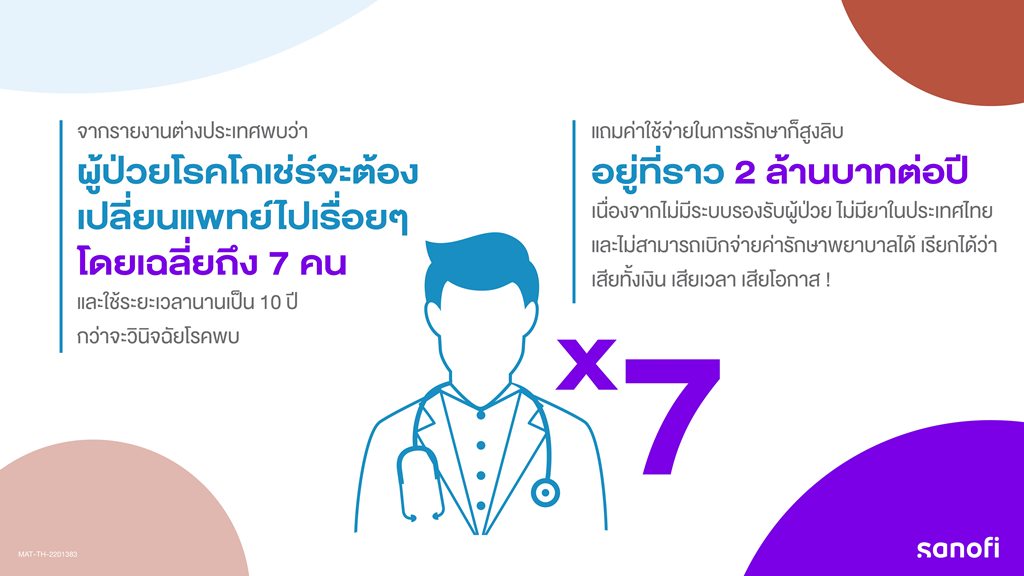 จากรายงานต่างประเทศพบว่า

ผู้ป่วยโรคโกเช่ร์จะต้องเปลี่ยนแพทย์ไปเรื่อยๆ โดยเฉลี่ยถึง 7 คน

และใช้ระยะเวลานานเป็น 10 ปี กว่าจะวินิจฉัยโรคพบ

แถมค่าใช้จ่ายในการรักษาก็สูงลิบ

อยู่ที่ราว 2 ล้านบาทต่อปี

เนื่องจากไม่มีระบบรองรับผู้ป่วย ไม่มียาในประเทศไทย และไม่สามารถเบิกจ่ายค่ารักษาพยาบาลได้ เรียกได้ว่า เสียทั้งเงิน เสียเวลา เสียโอกาส !

x7

MAT-TH-2201383

sanofi